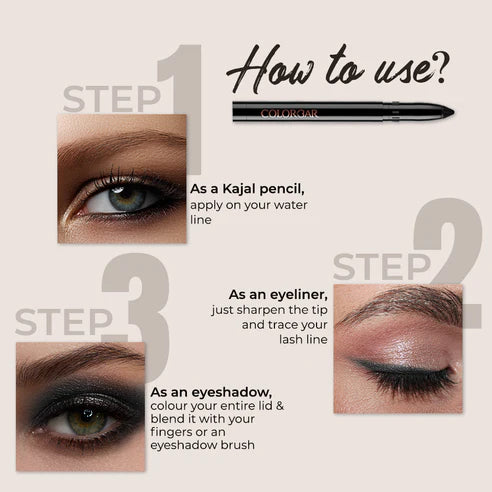 How to use?

COLORBAR

STEP 1

As a Kajal pencil, apply on your water line

STEP 2

As an eyeliner, just sharpen the tip and trace your lash line

STEP 3

As an eyeshadow, colour your entire lid & blend it with your fingers or an eyeshadow brush